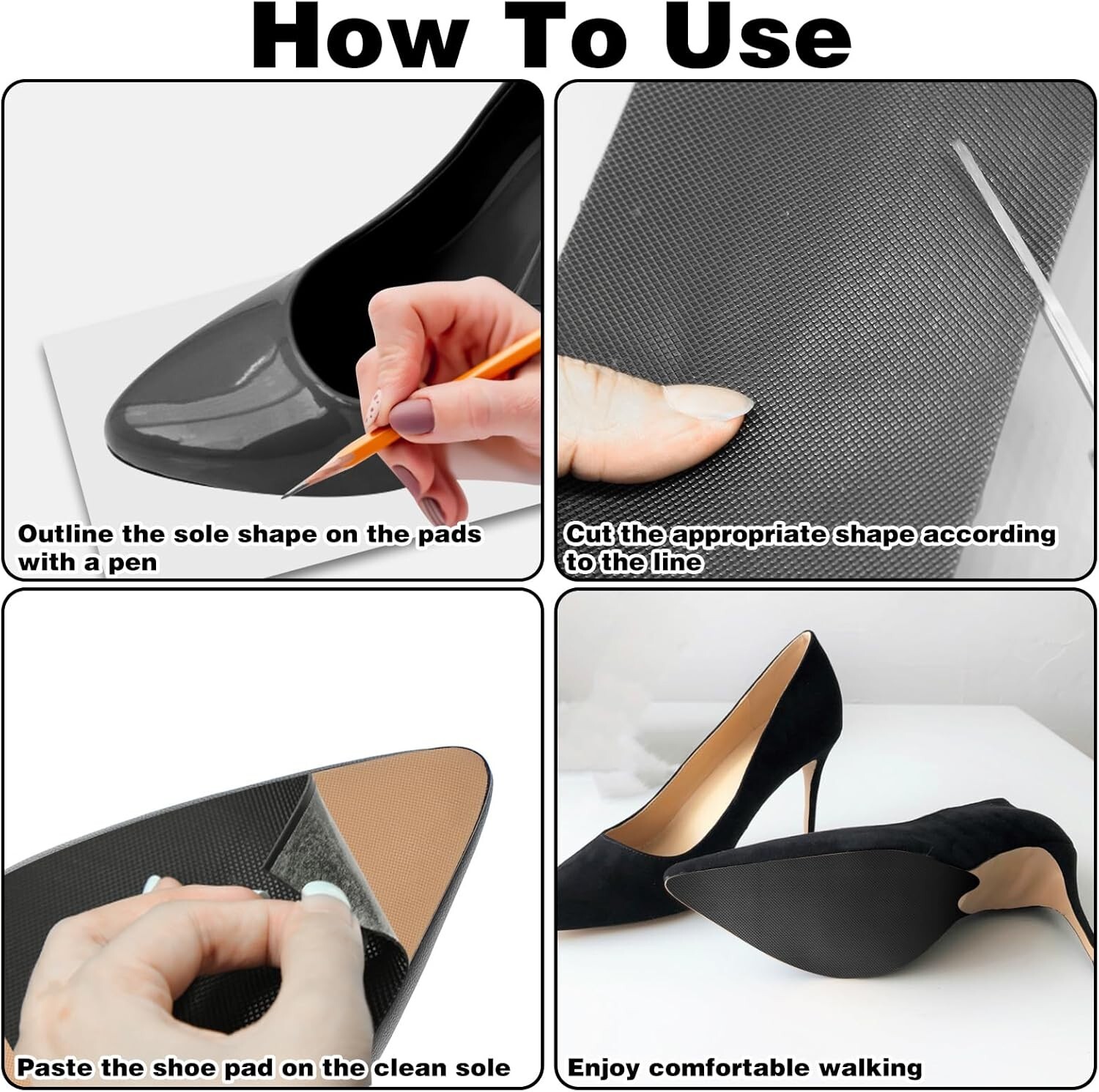 How To Use

Outline the sole shape on the pads with a pen

Cut the appropriate shape according to the line

Paste the shoe pad on the clean sole

Enjoy comfortable walking